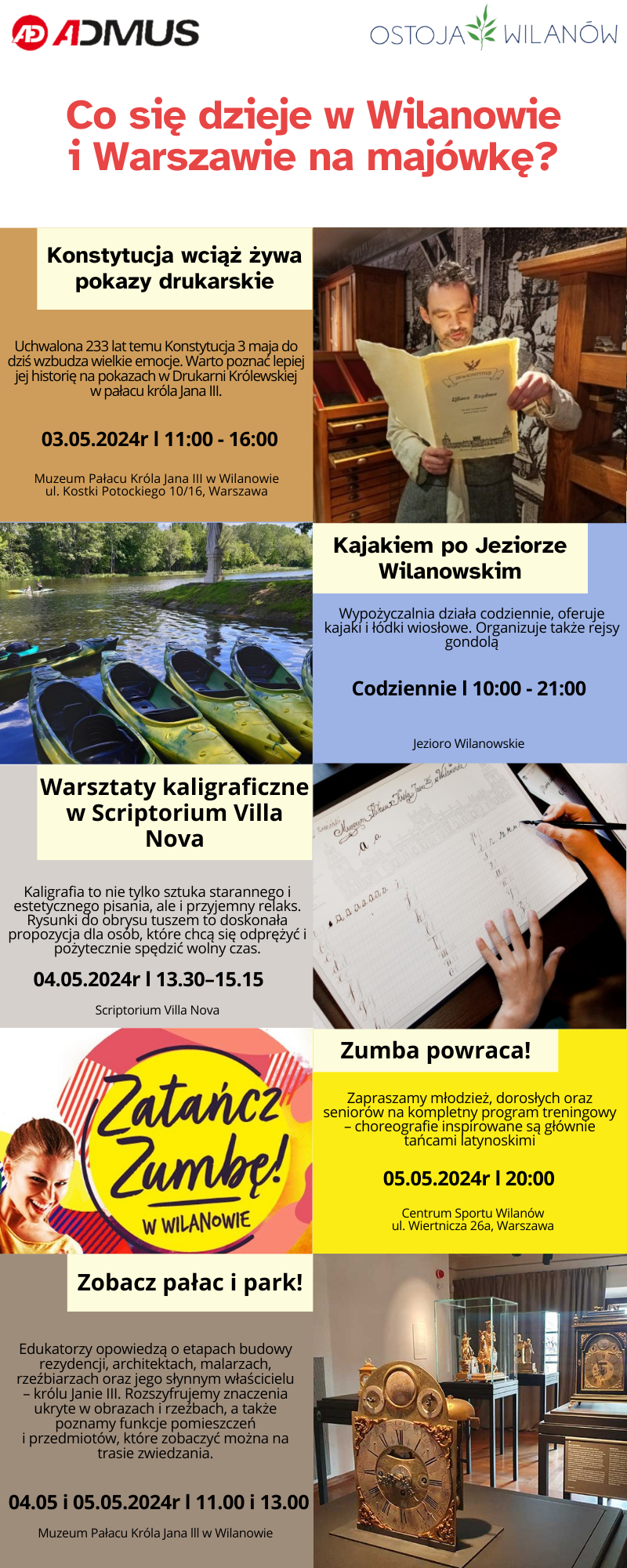 ADMUS

OSTOJA WILANÓW

Co się dzieje w Wilanowie i Warszawie na majówkę?

Konstytucja wciąż żywa pokazy drukarskie

Uchwalona 233 lat temu Konstytucja 3 maja do dziś wzbudza wielkie emocje. Warto poznać lepiej jej historię na pokazach w Drukarni Królewskiej w pałacu króla Jana III.

03.05.2024r l 11:00 - 16:00

Muzeum Pałacu Króla Jana III w Wilanowie
ul. Kostki Potockiego 10/16, Warszawa

Kajakiem po Jeziorze Wilanowskim

Wypożyczalnia działa codziennie, oferuje kajaki i łódki wiosłowe. Organizuje także rejsy gondolą

Codziennie l 10:00 - 21:00

Jezioro Wilanowskie

Warsztaty kaligraficzne w Scriptorium Villa Nova

Kaligrafia to nie tylko sztuka starannego i estetycznego pisania, ale i przyjemny relaks. Rysunki do obrysu tuszem to doskonała propozycja dla osób, które chcą się odprężyć i pożytecznie spędzić wolny czas.

04.05.2024r l 13.30–15.15

Scriptorium Villa Nova

Zatańcz Zumbę! W WILANOWIE

Zumba powraca!

Zapraszamy młodzież, dorosłych oraz seniorów na kompletny program treningowy – choreografie inspirowane są głównie tańcami latynoskimi

05.05.2024r l 20:00

Centrum Sportu Wilanów
ul. Wiertnicza 26a, Warszawa

Zobacz pałac i park!

Edukatorzy opowiedzą o etapach budowy rezydencji, architektach, malarzach, rzeźbiarzach oraz jego słynnym właścicielu – królu Janie III. Rozszyfrujemy znaczenia ukryte w obrazach i rzeźbach, a także poznamy funkcje pomieszczeń i przedmiotów, które zobaczyć można na trasie zwiedzania.

04.05 i 05.05.2024r l 11.00 i 13.00

Muzeum Pałacu Króla Jana III w Wilanowie